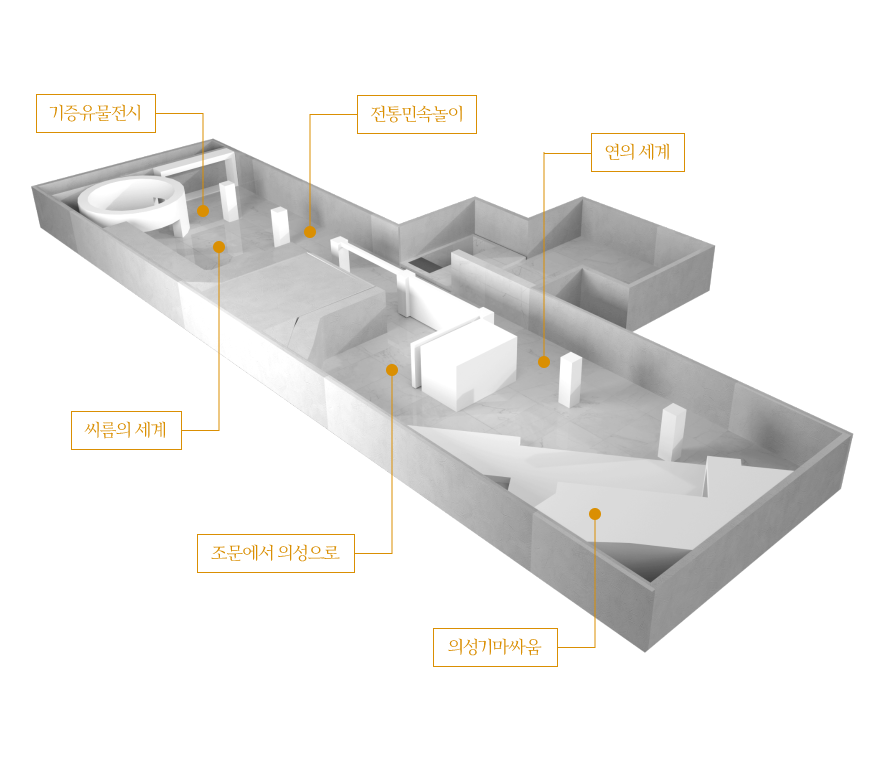 기증유물전시

전통민속놀이

연의 세계

씨름의 세계

조문에서 의성으로

의성기마싸움